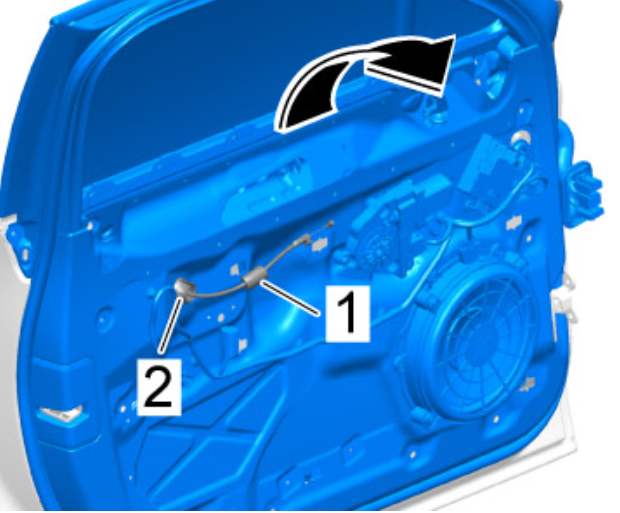 1
2