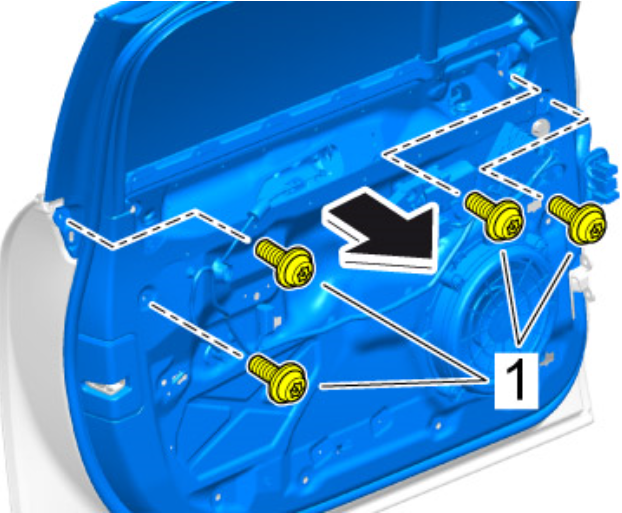 1