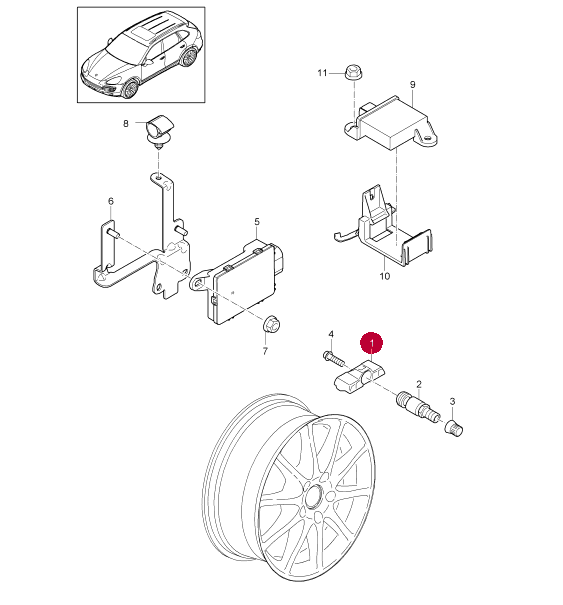 11
9
8
6
5
10
7
4
1
2
3