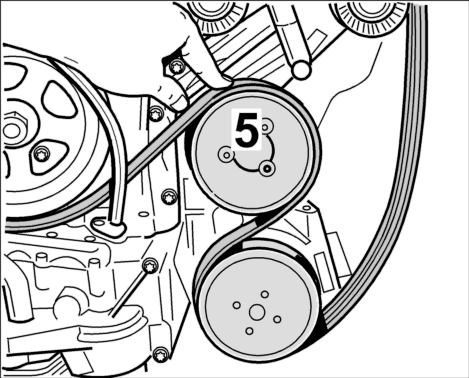 5