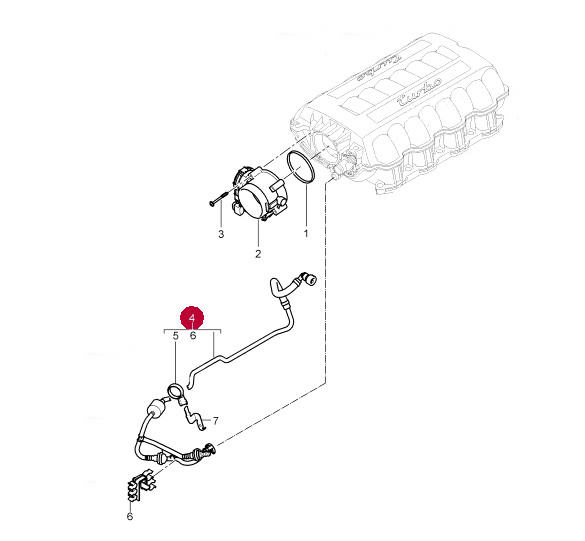 turbo
turbo
3
2
1
4
5
6
7
6