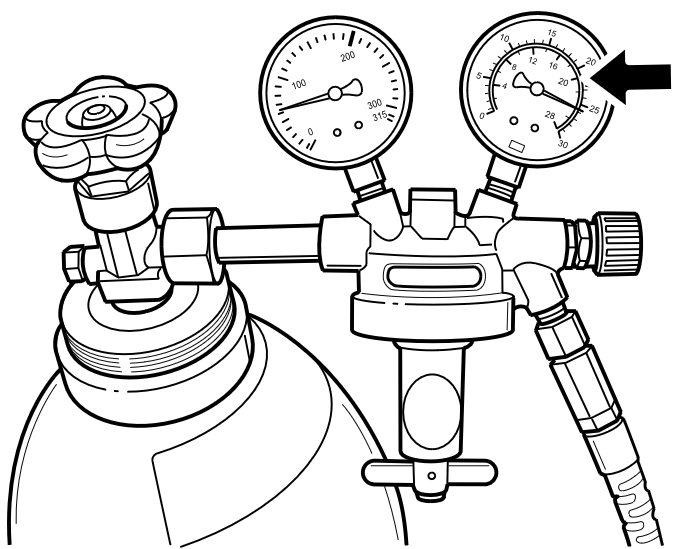 0
100
200
300
315

0
5
10
15
20
25
30
4
8
12
16
20
28