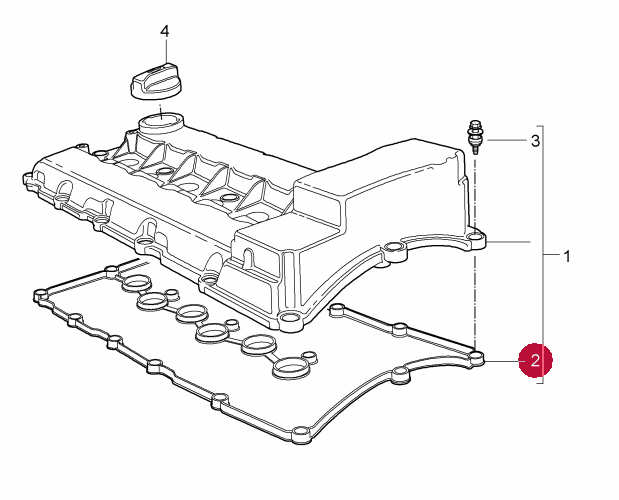 4
3
1
2