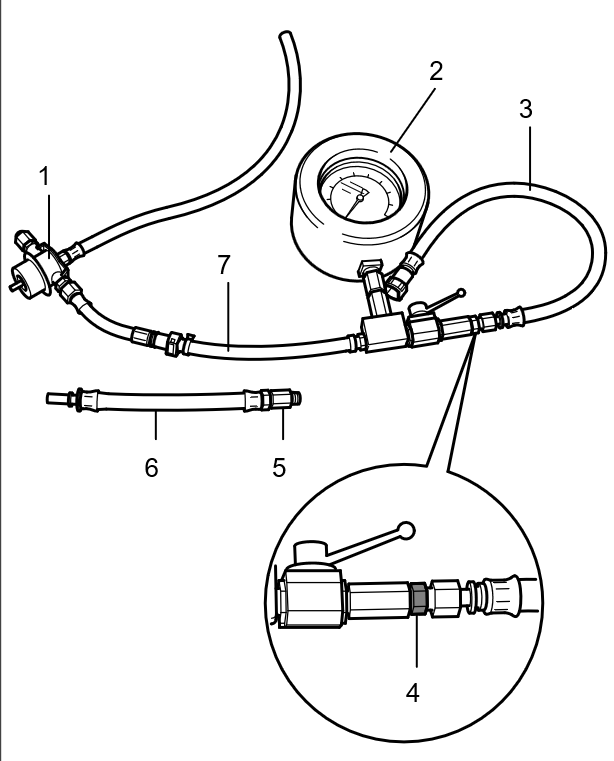 2
3
1
7
6
5
4