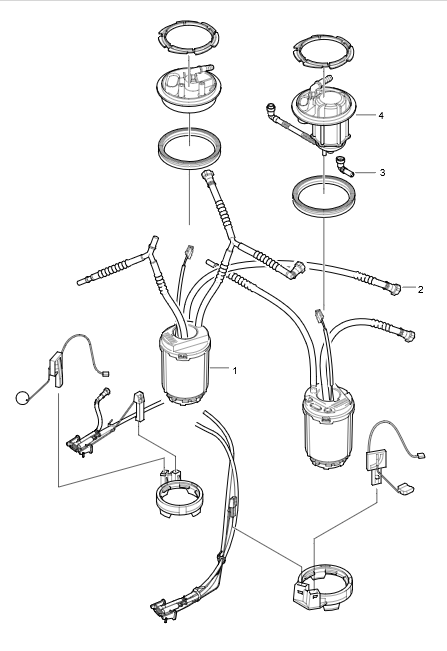 4
3
2
1