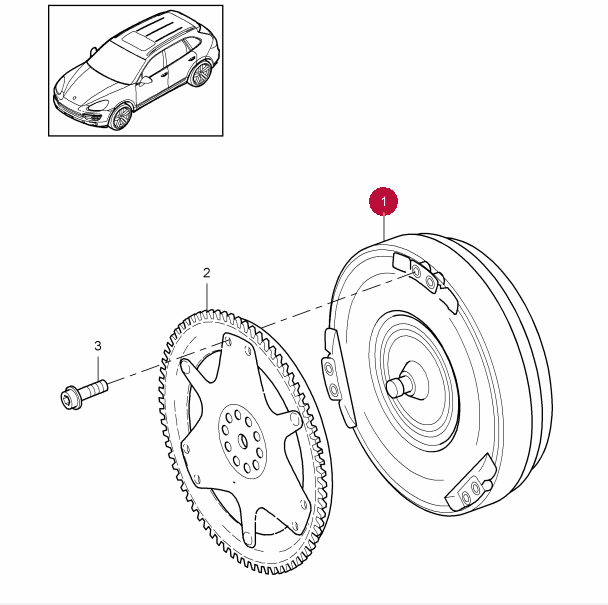 1

2

3