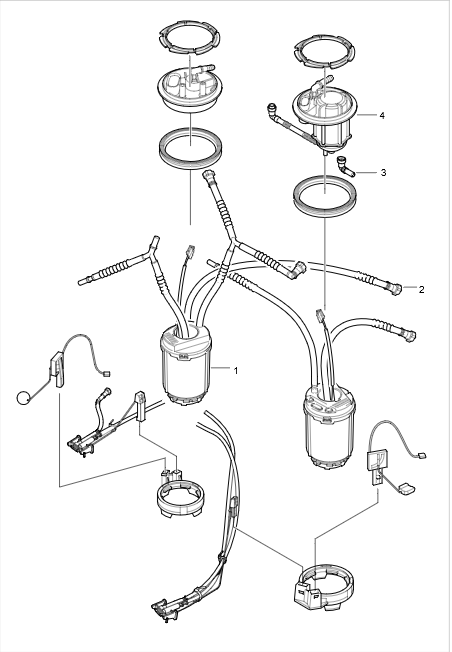 4
3
2
1