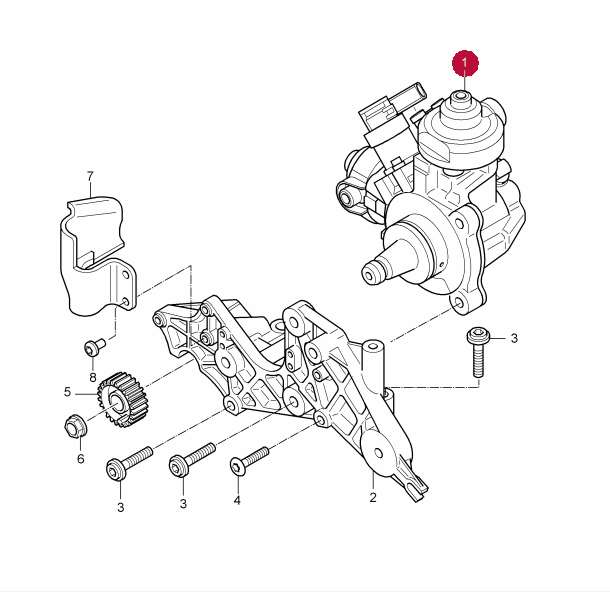 1
7
3
8
5
6
3
3
4
2