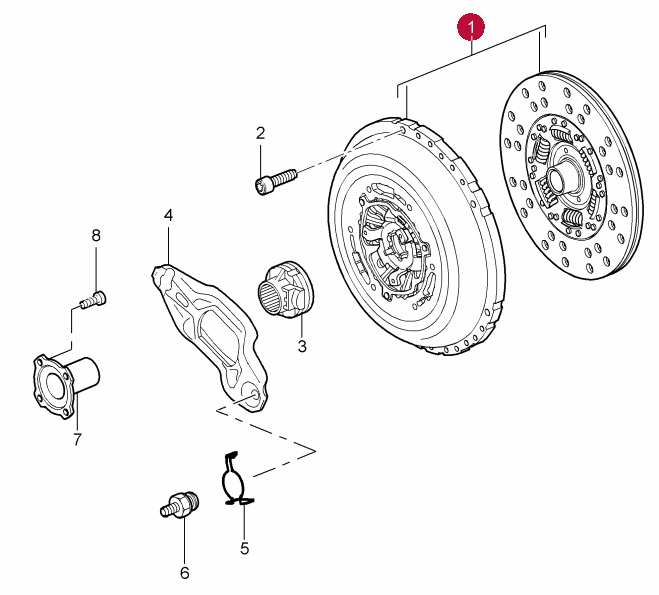 1
2
4
8
3
7
5
6