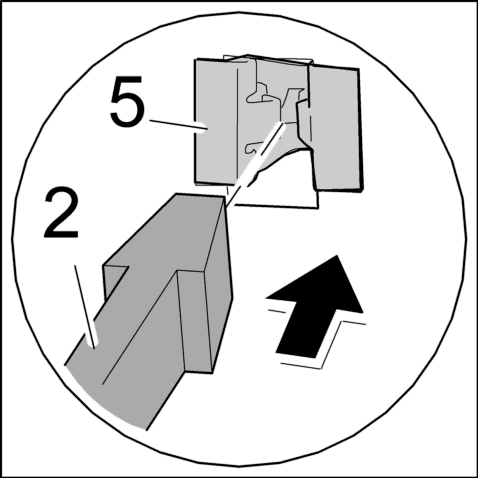 5
2