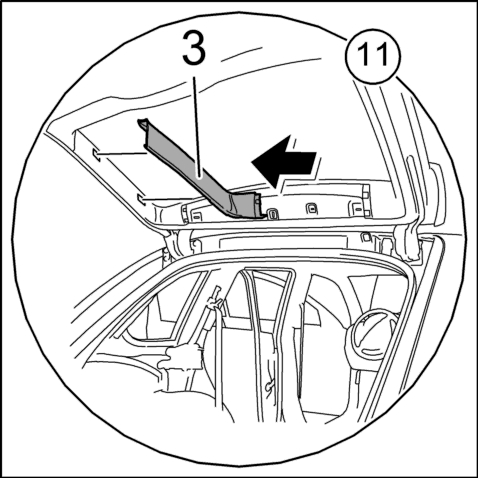 3
11