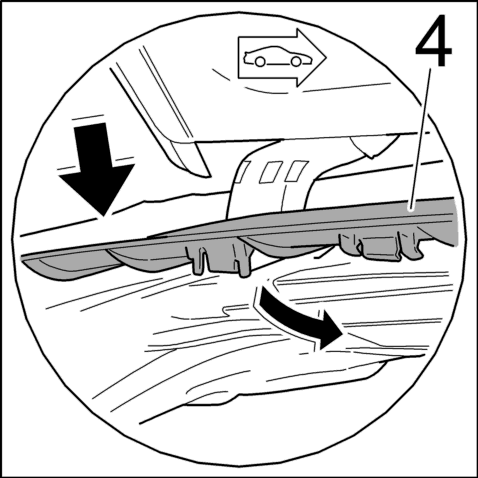 4