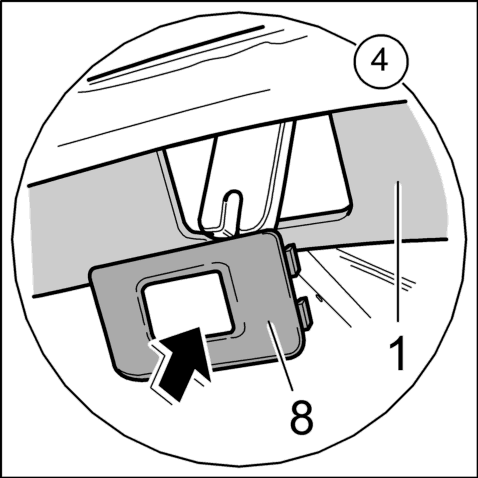 4
1
8