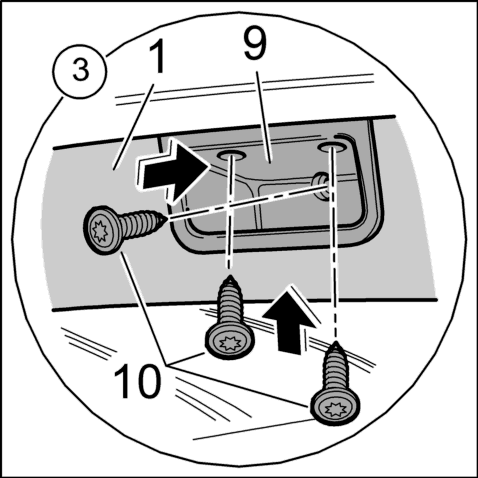 3
1
9
10