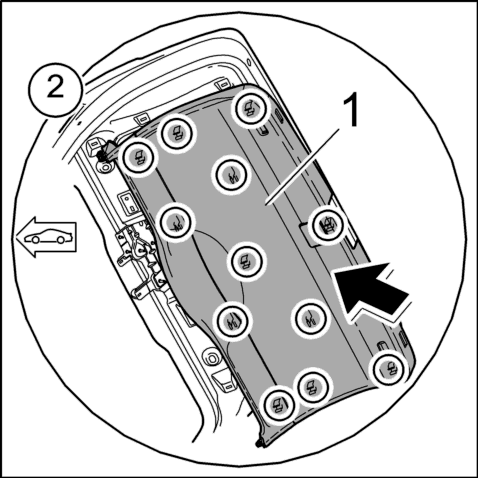 2

1