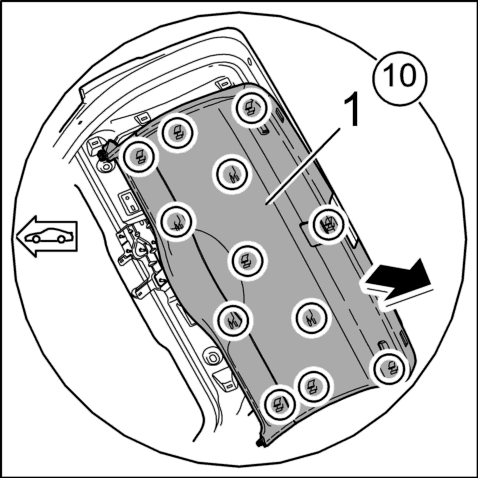 10

1