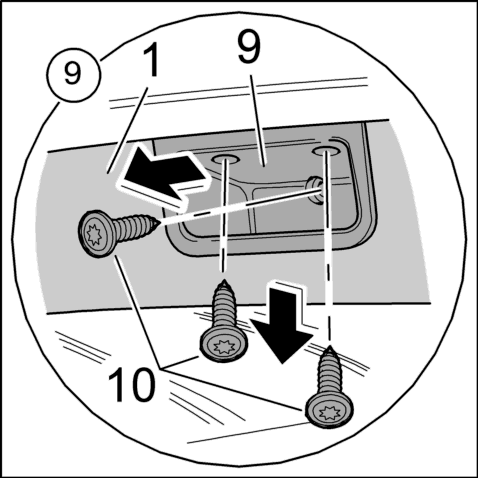 9
1
9
10