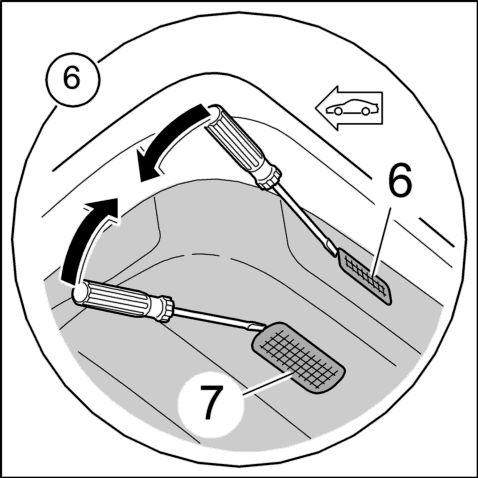 6

6

7