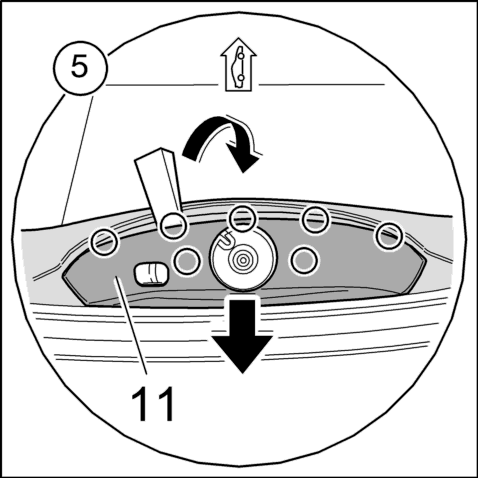 5

11