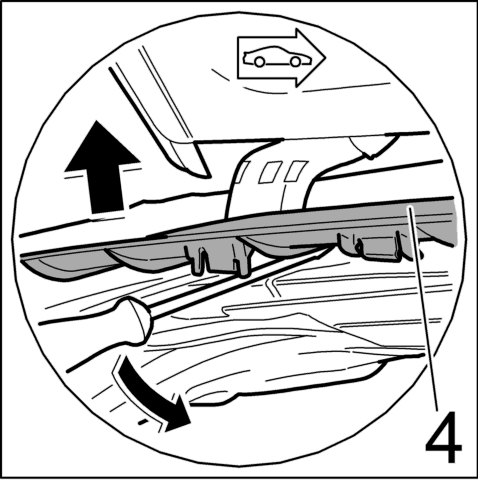 4