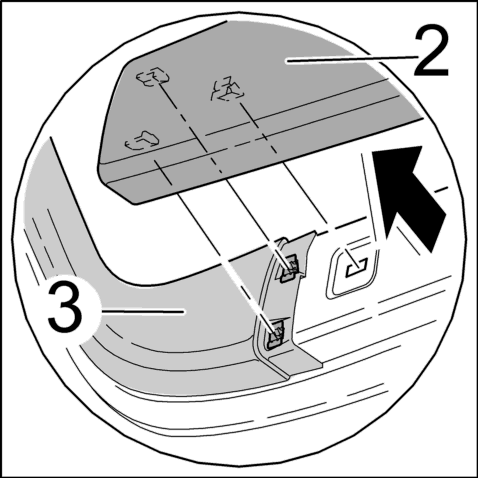 2
3