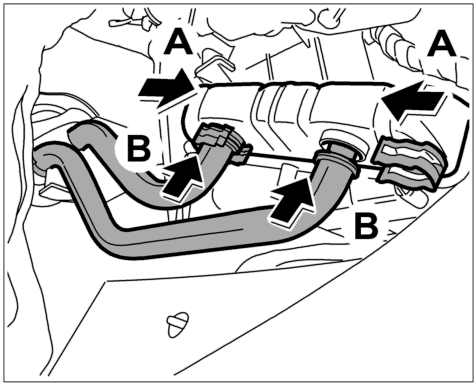 A
A
B
B