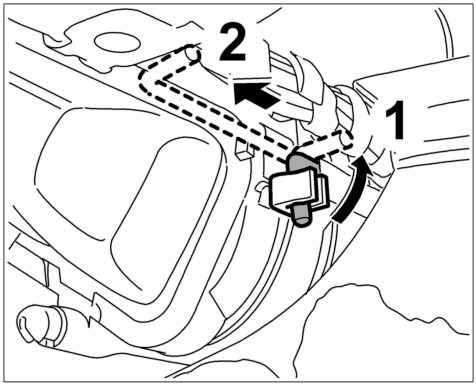 2
1