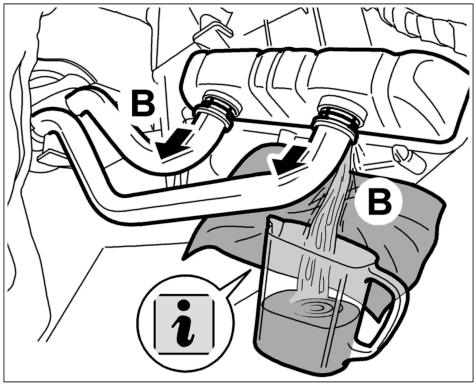 B

B

i