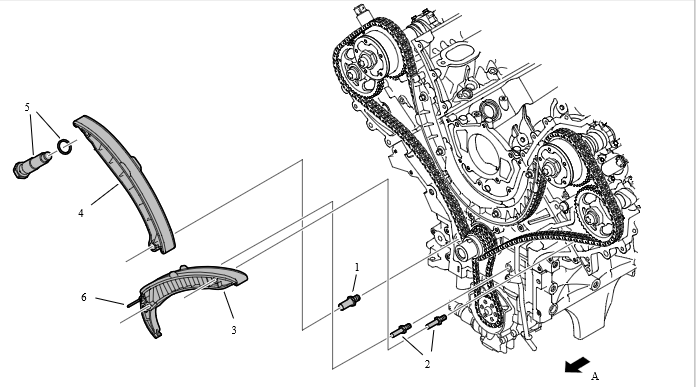 5
4
6
3
1
2
A