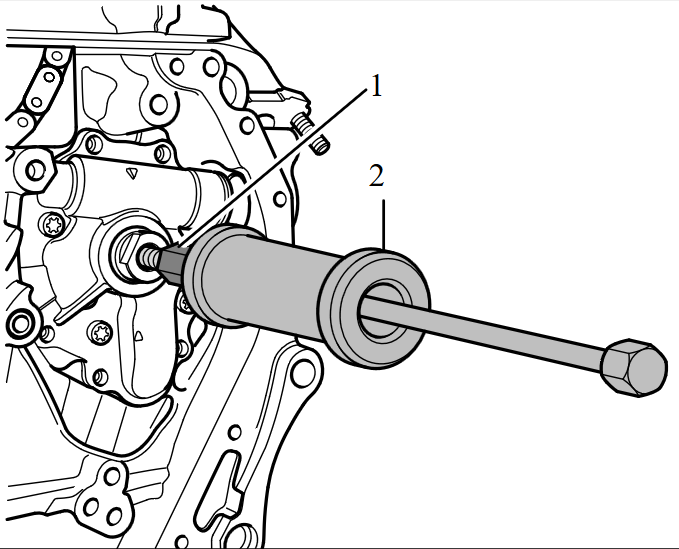 1
2