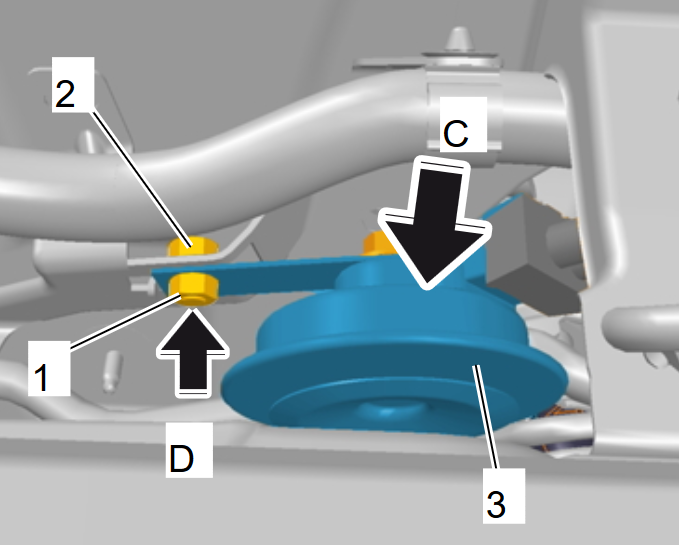 2
C
1
D
3