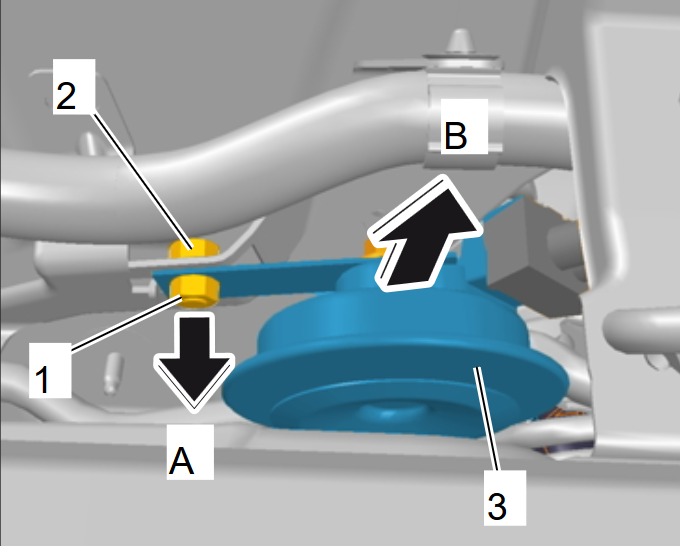 2
B
1
A
3