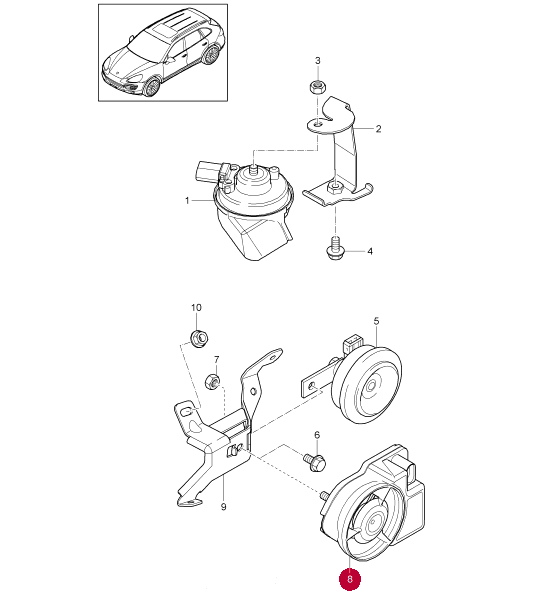 3
2
1
4
10
5
7
6
9
8