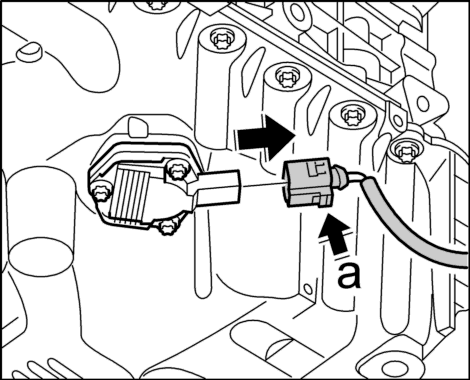 a