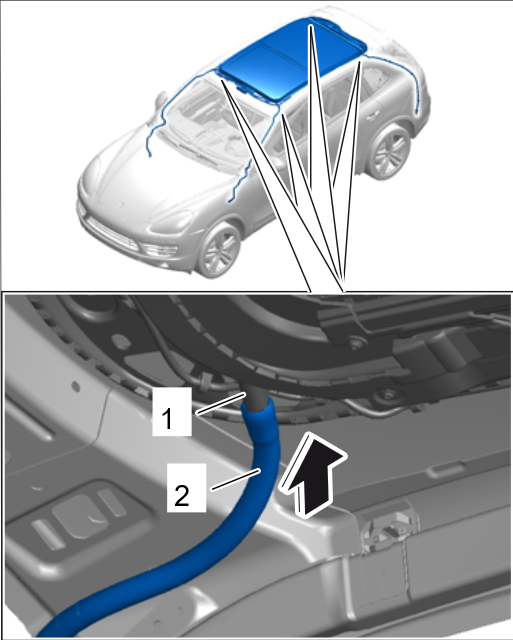 1
2