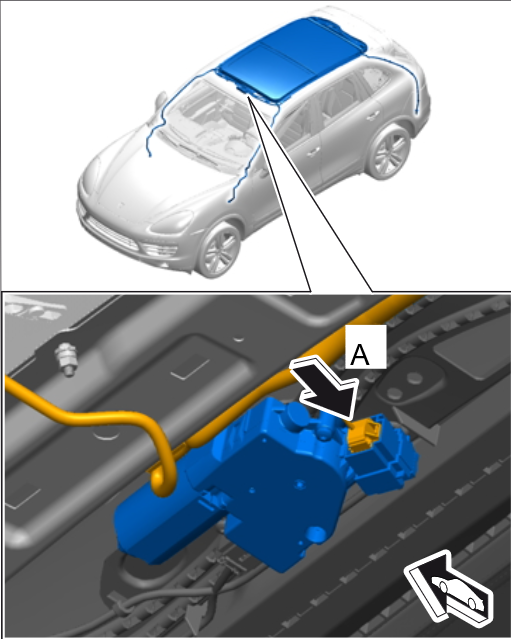 A