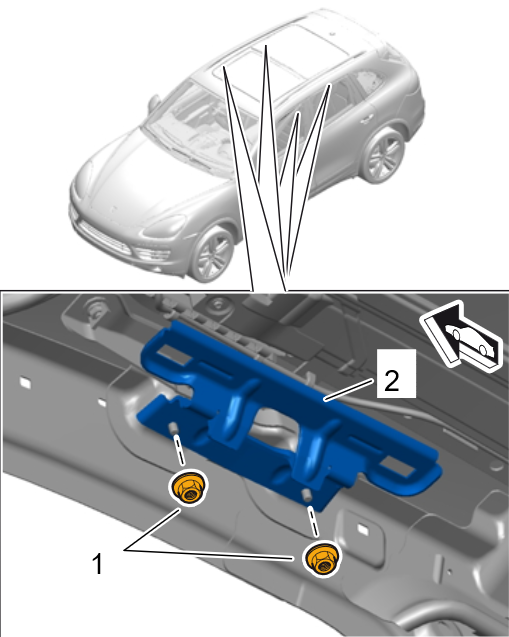 2

1