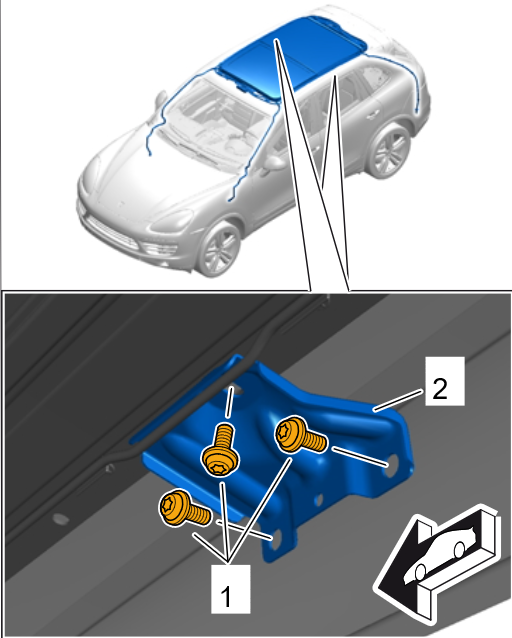 2

1