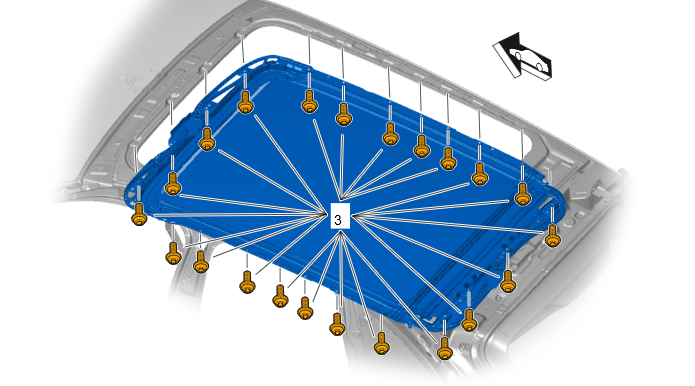 3