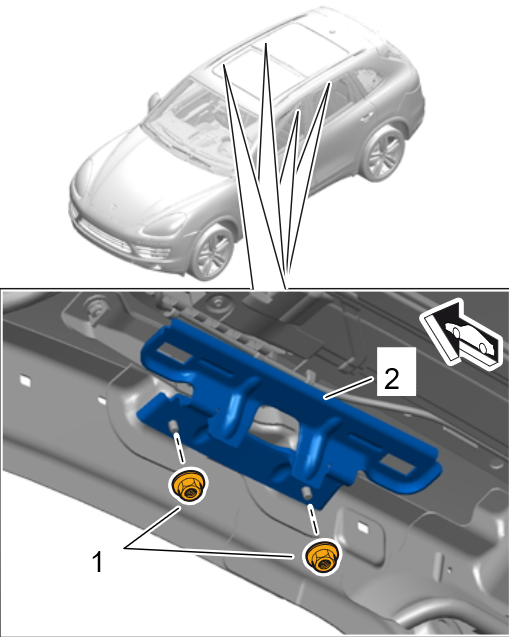 2

1