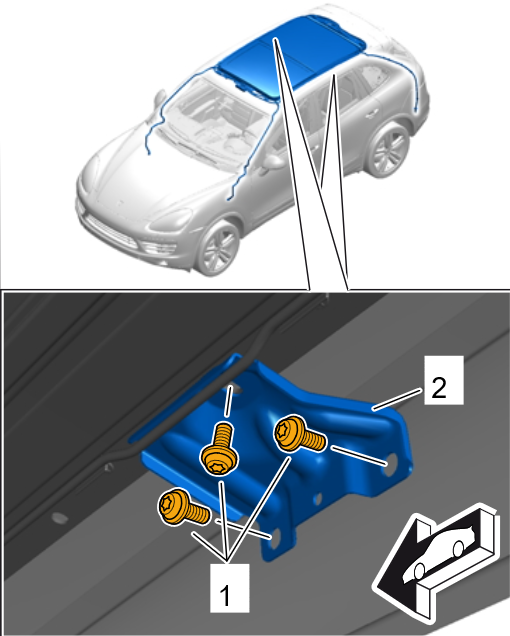 2

1