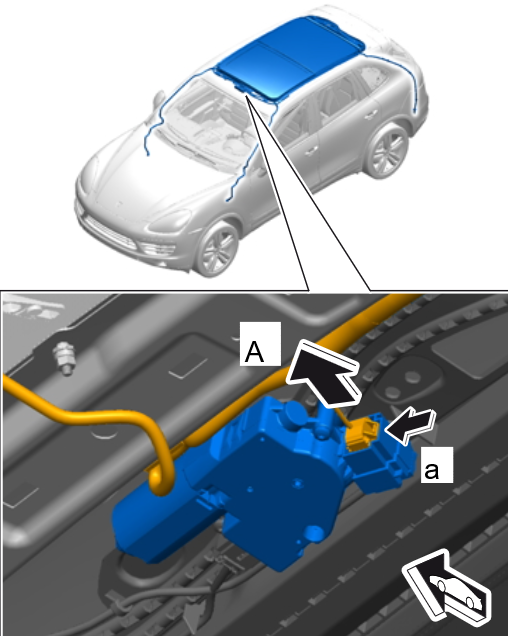 A

a