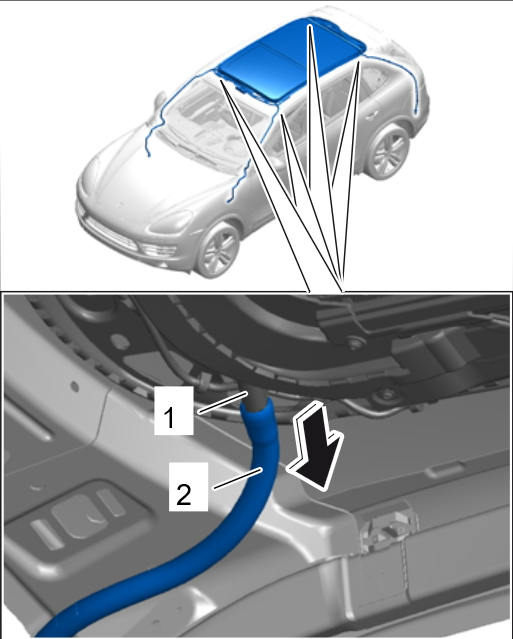 1
2