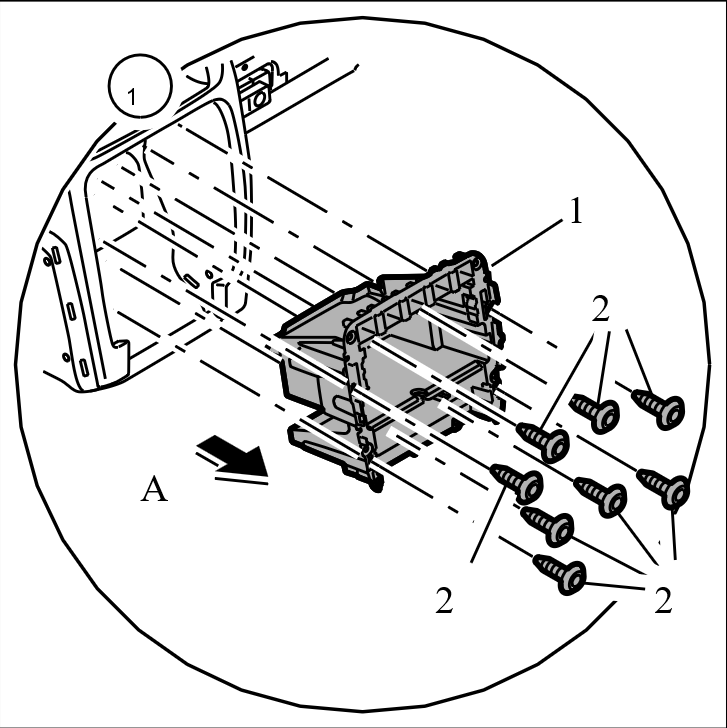 1

1

2

A

2

2