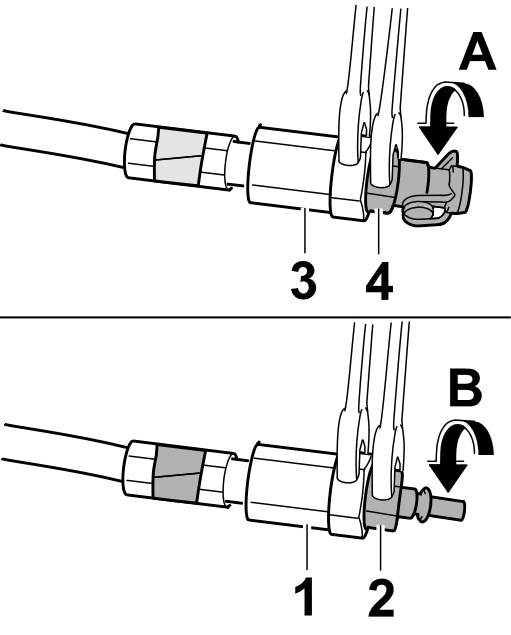 A

3 4

B

1 2