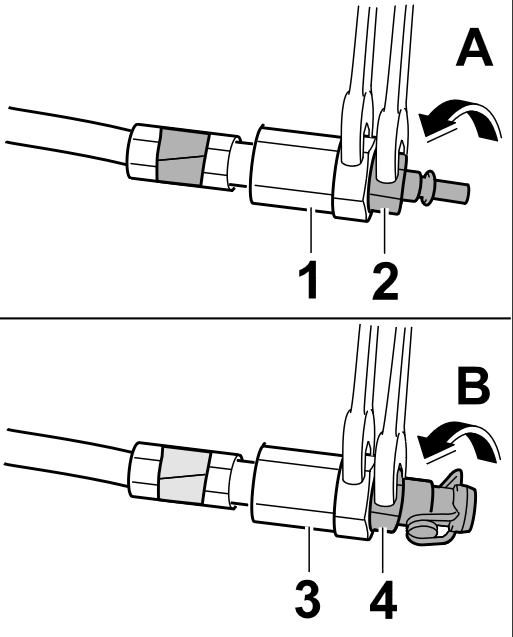 A

1 2

B

3 4