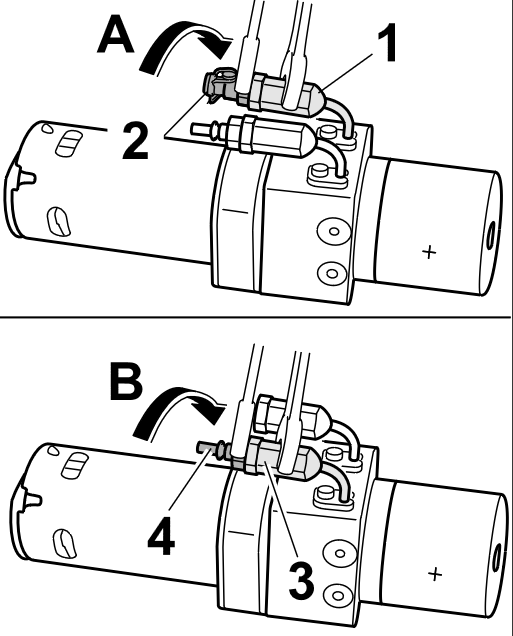 A
1
2
+
B
4
3
+