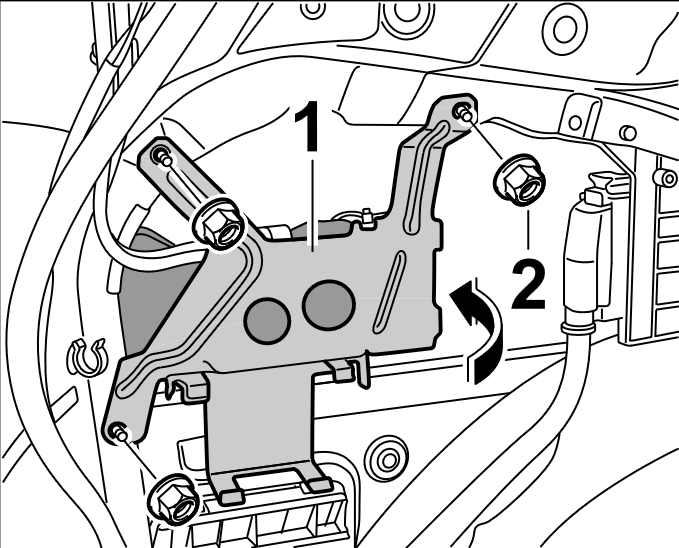 1
2