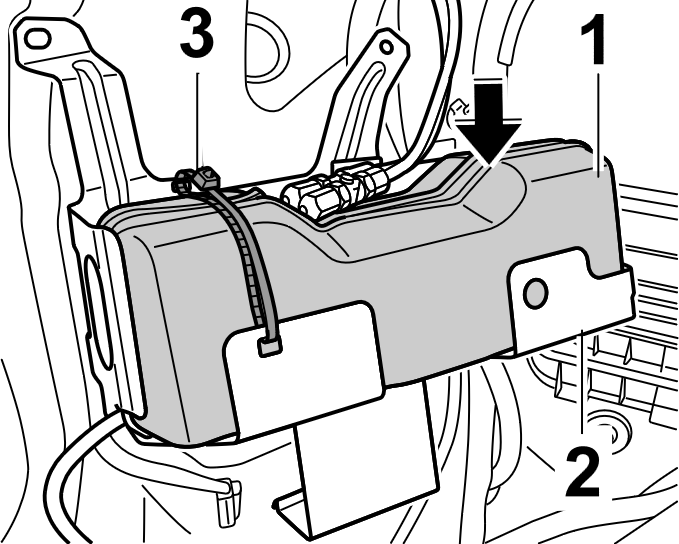 3
1
2