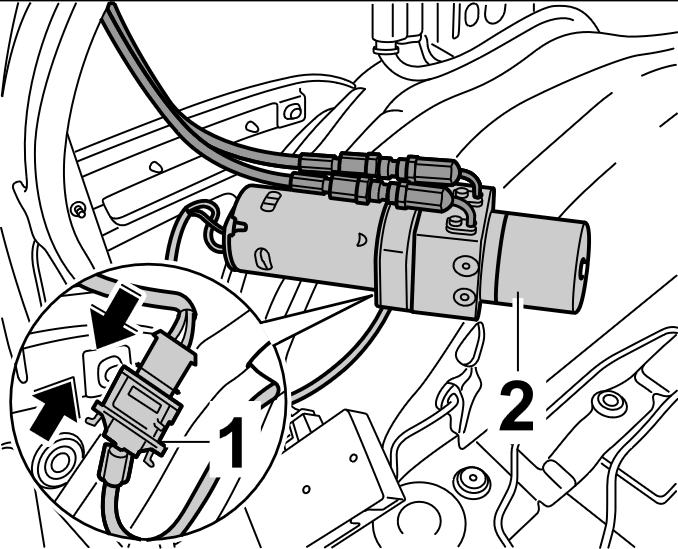 1
2